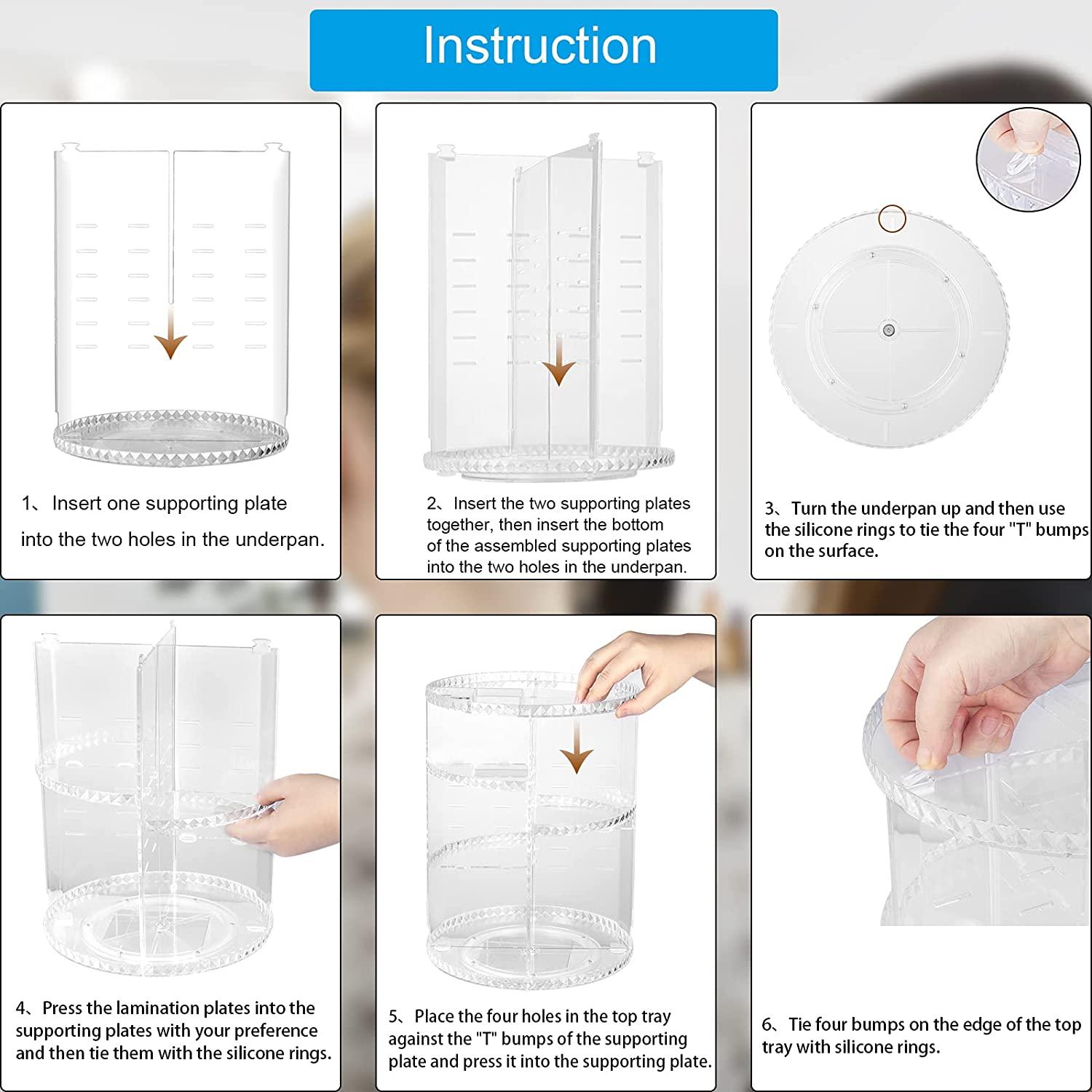 Instruction

1、Insert one supporting plate into the two holes in the underpan.

2、Insert the two supporting plates together, then insert the bottom of the assembled supporting plates into the two holes in the underpan.

3、Turn the underpan up and then use the silicone rings to tie the four "T" bumps on the surface.

4、Press the lamination plates into the supporting plates with your preference and then tie them with the silicone rings.

5、Place the four holes in the top tray against the "T" bumps of the supporting plate and press it into the supporting plate.

6、Tie four bumps on the edge of the top tray with silicone rings.